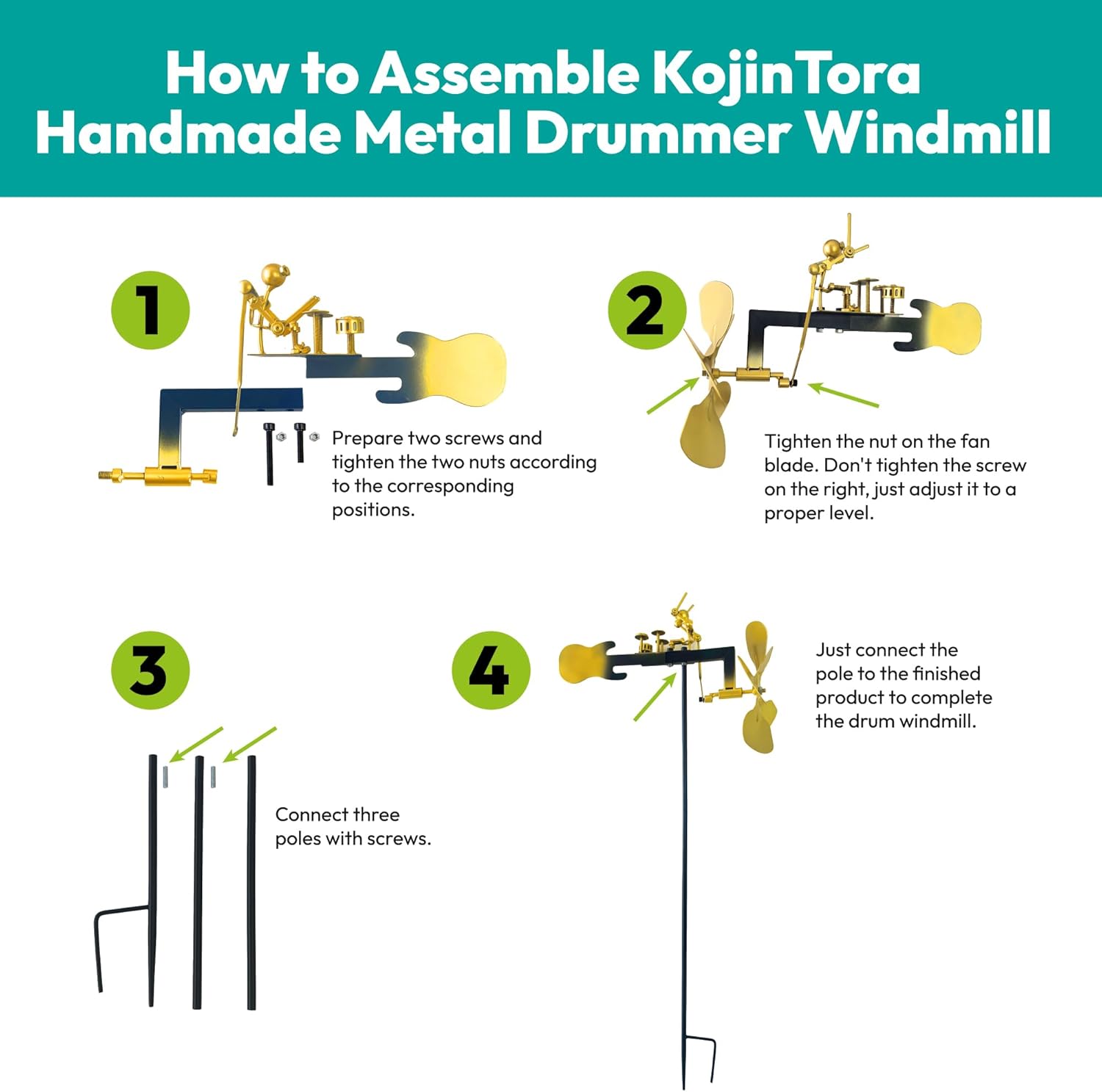 How to Assemble KojinTora Handmade Metal Drummer Windmill

1

Prepare two screws and tighten the two nuts according to the corresponding positions.

2

Tighten the nut on the fan blade. Don't tighten the screw on the right, just adjust it to a proper level.

3

Connect three poles with screws.

4

Just connect the pole to the finished product to complete the drum windmill.