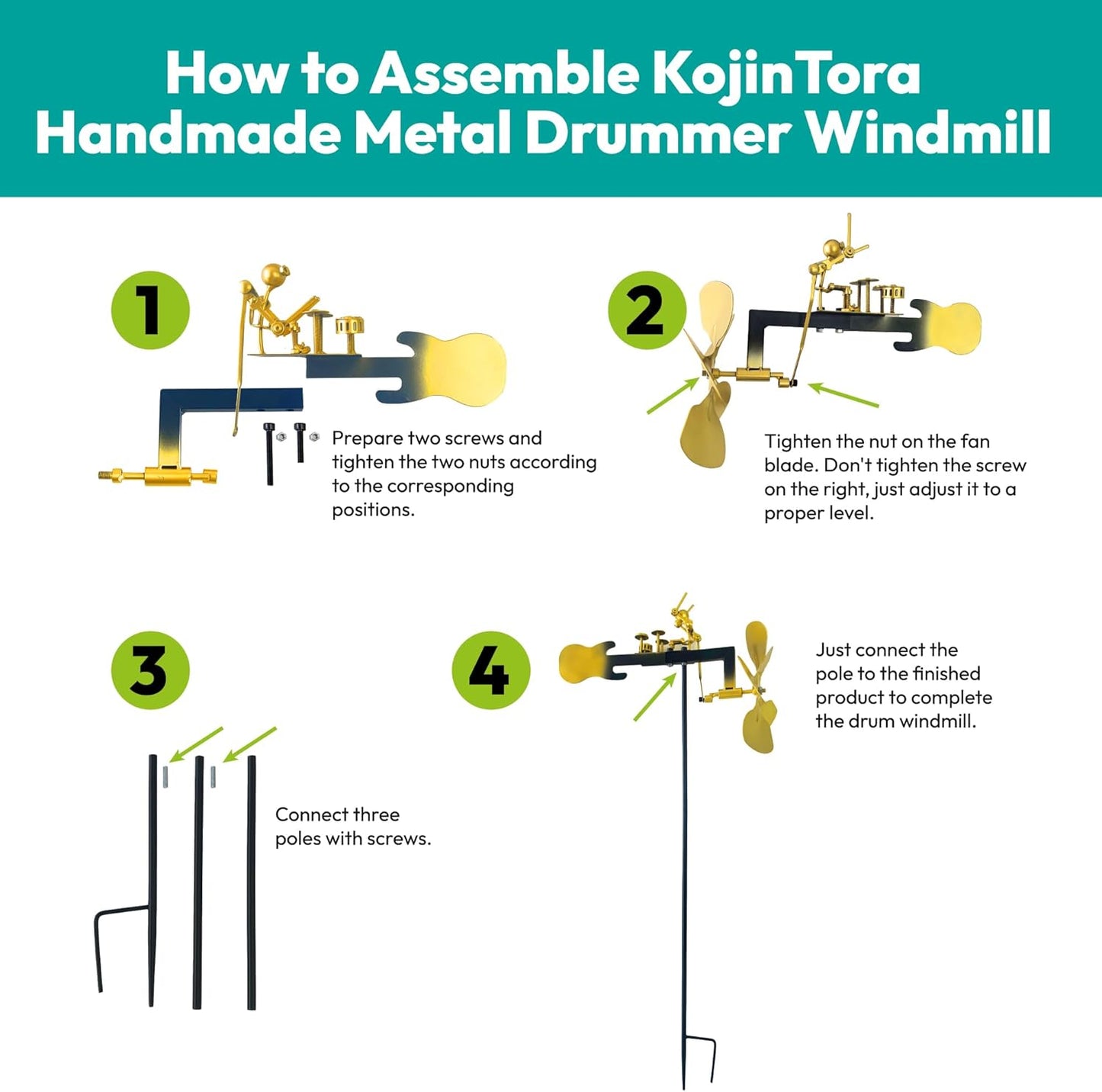 How to Assemble KojinTora Handmade Metal Drummer Windmill

1

Prepare two screws and tighten the two nuts according to the corresponding positions.

2

Tighten the nut on the fan blade. Don't tighten the screw on the right, just adjust it to a proper level.

3

Connect three poles with screws.

4

Just connect the pole to the finished product to complete the drum windmill.