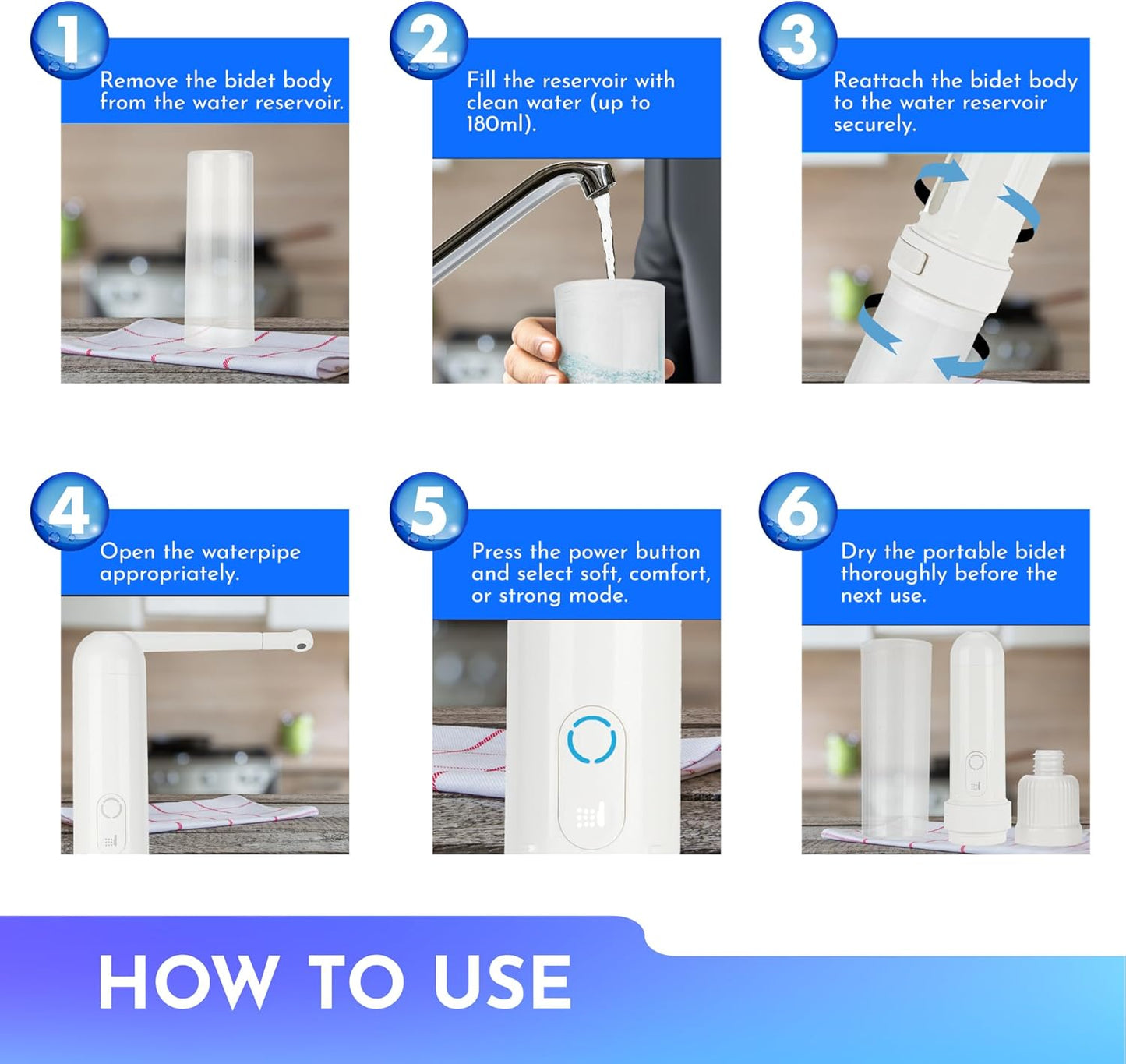 1
Remove the bidet body from the water reservoir.

2
Fill the reservoir with clean water (up to 180ml).

3
Reattach the bidet body to the water reservoir securely.

4
Open the waterpipe appropriately.

5
Press the power button and select soft, comfort, or strong mode.

6
Dry the portable bidet thoroughly before the next use.

HOW TO USE